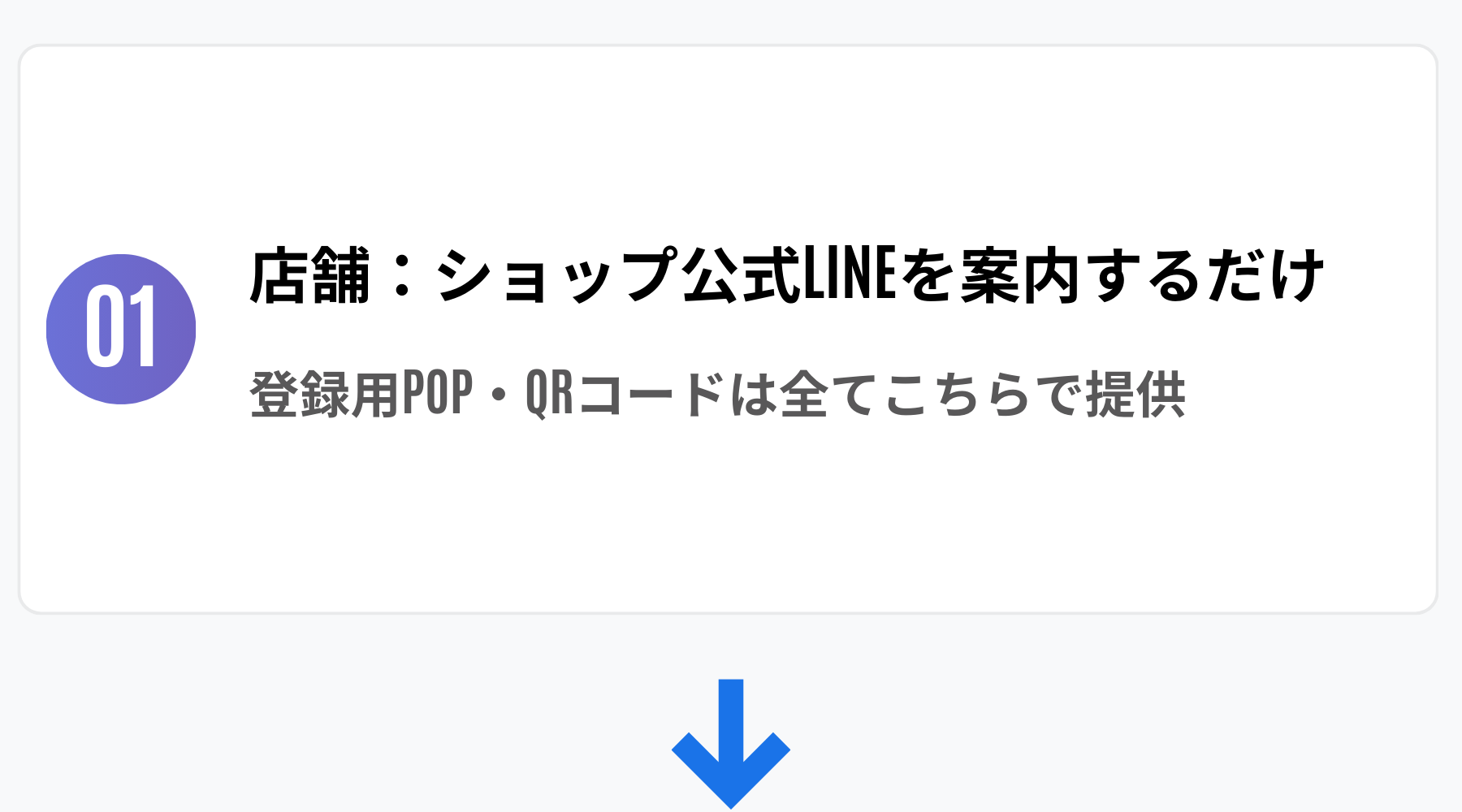 01

店舗：ショップ公式LINEを案内するだけ

登録用POP・QRコードは全てこちらで提供